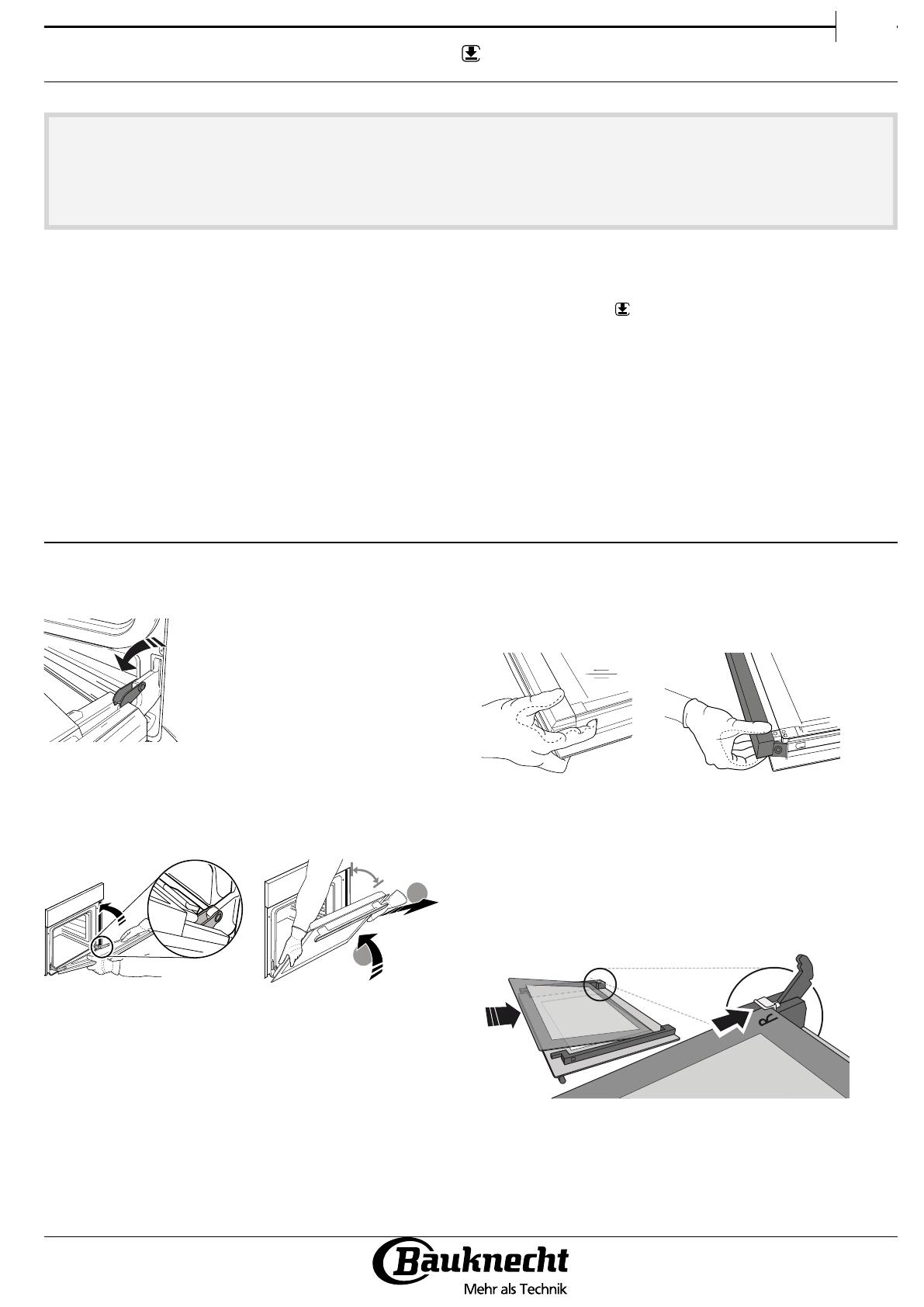 Bauknecht
Mehr als Technik