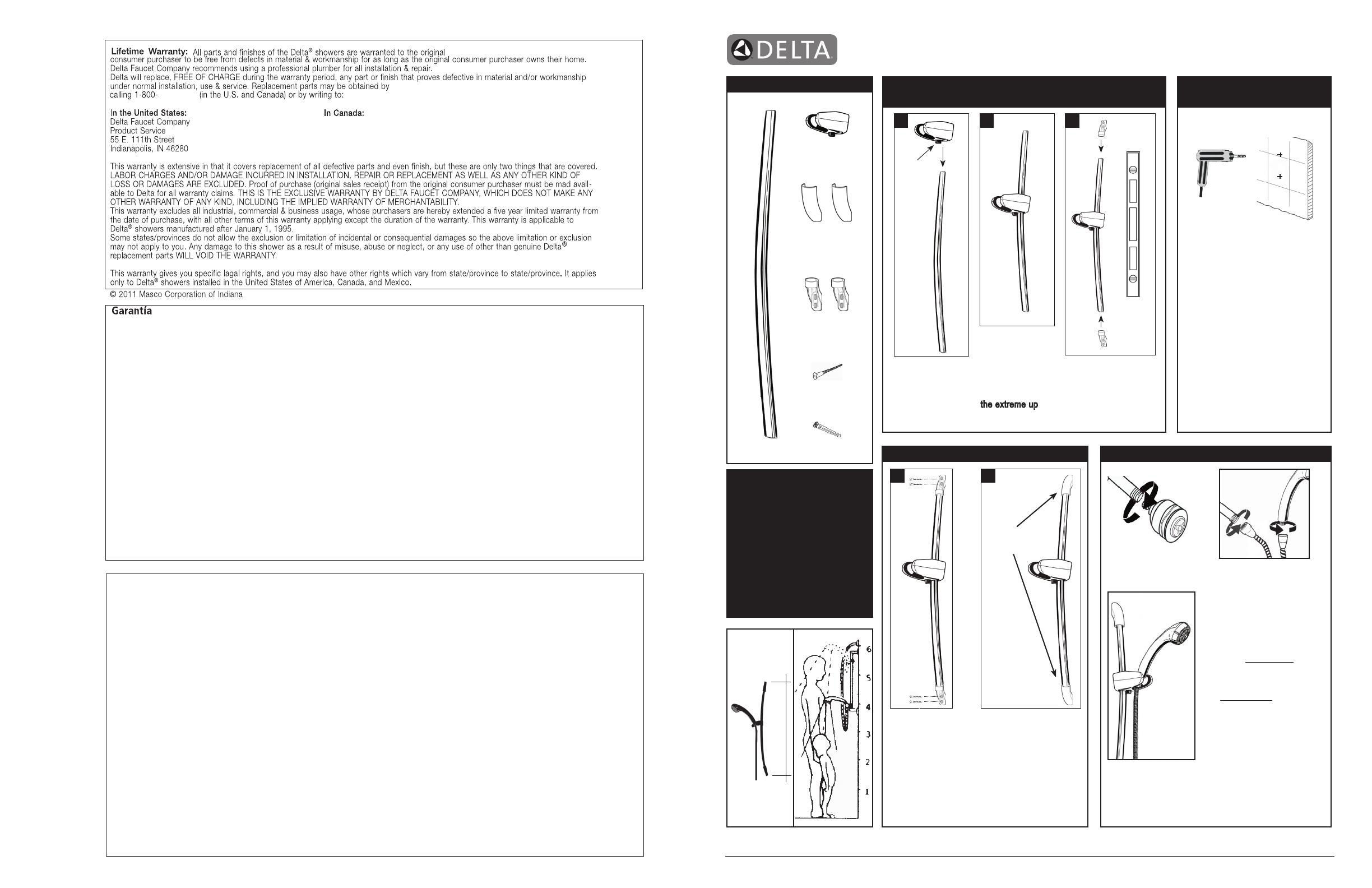 Lifetime Warranty: All parts and finishes of the Delta® showers are warranted to the original consumer purchaser to be free from defects in material & workmanship for as long as the original consumer purchaser owns their home. Delta Faucet Company recommends using a professional plumber for all installation & repair. Delta will replace, FREE OF CHARGE during the warranty period, any part or finish that proves defective in material and/or workmanship under normal installation, use & service. Replacement parts may be obtained by calling 1-800- (in the U.S. and Canada) or by writing to:

In the United States:
Delta Faucet Company
Product Service
55 E. 111th Street
Indianapolis, IN 46280

In Canada:

This warranty is extensive in that it covers replacement of all defective parts and even finish, but these are only two things that are covered. LABOR CHARGES AND/OR DAMAGE INCURRED IN INSTALLATION, REPAIR OR REPLACEMENT AS WELL AS ANY OTHER KIND OF LOSS OR DAMAGES ARE EXCLUDED. Proof of purchase (original sales receipt) from the original consumer purchaser must be mad available to Delta for all warranty claims. THIS IS THE EXCLUSIVE WARRANTY BY DELTA FAUCET COMPANY, WHICH DOES NOT MAKE ANY OTHER WARRANTY OF ANY KIND, INCLUDING THE IMPLIED WARRANTY OF MERCHANTABILITY.
This warranty excludes all industrial, commercial & business usage, whose purchasers are hereby extended a five year limited warranty from the date of purchase, with all other terms of this warranty applying except the duration of the warranty. This warranty is applicable to Delta® showers manufactured after January 1, 1995.
Some states/provinces do not allow the exclusion or limitation of incidental or consequential damages so the above limitation or exclusion may not apply to you. Any damage to this shower as a result of misuse, abuse or neglect, or any use of other than genuine Delta® replacement parts WILL VOID THE WARRANTY.

This warranty gives you specific lagal rights, and you may also have other rights which vary from state/province to state/province. It applies only to Delta® showers installed in the United States of America, Canada, and Mexico.
© 2011 Masco Corporation of Indiana

Garantía

DELTA

the extreme up

6
5
4
3
2
1